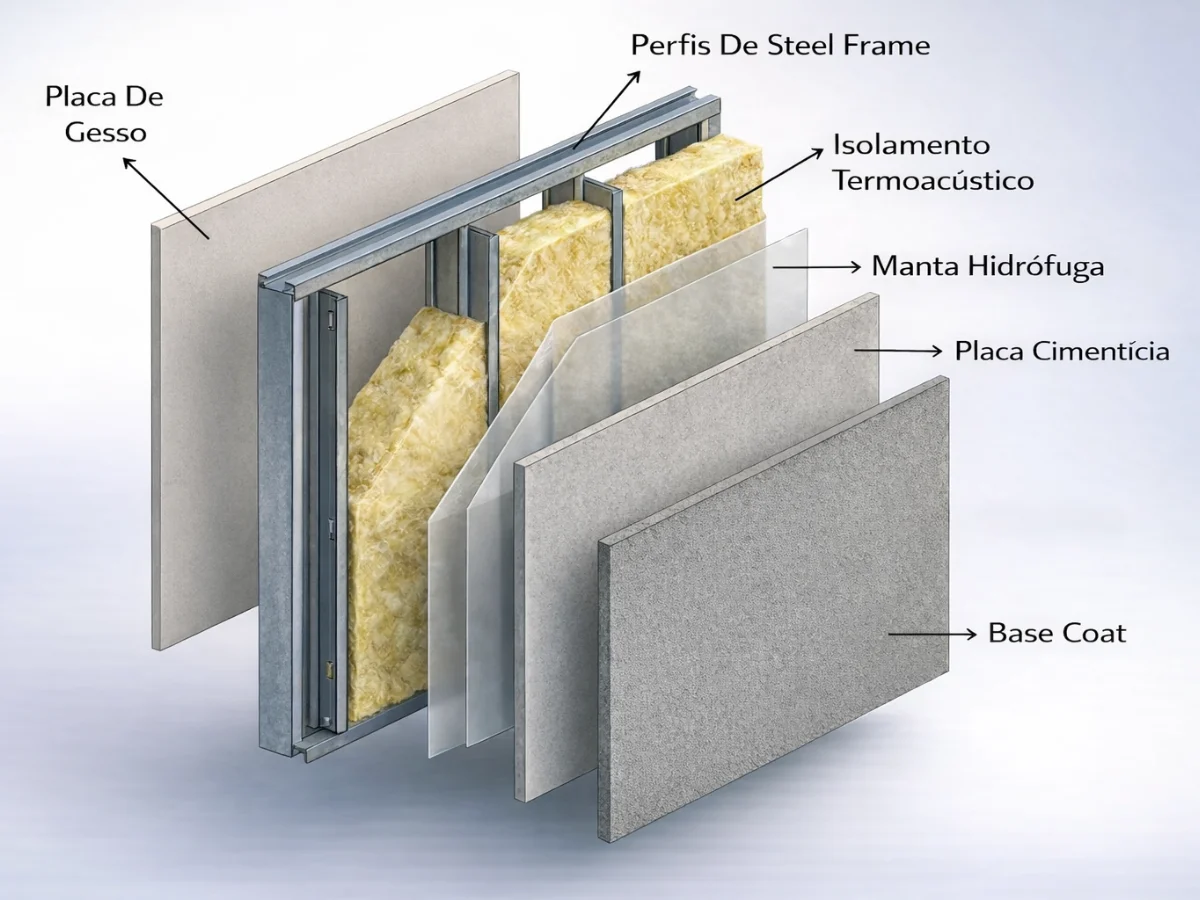 Placa De Gesso

Perfis De Steel Frame

Isolamento Termoacústico

Manta Hidrófuga

Placa Cimentícia

Base Coat